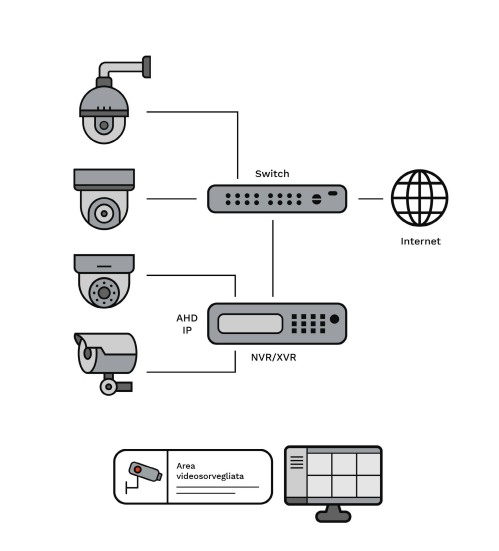 Switch

Internet

AHD
IP

NVR/XVR

Area
videosorvegliata