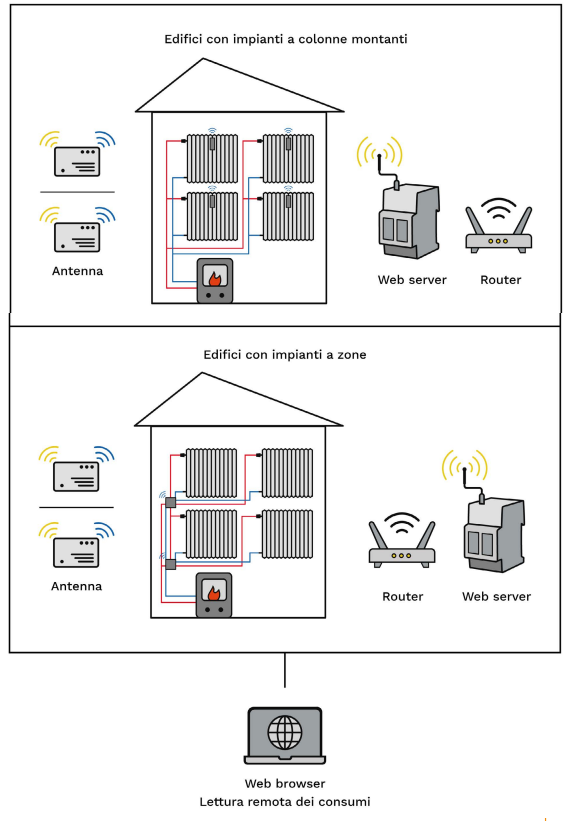 Edifici con impianti a colonne montanti

Antenna

Web server

Router

Edifici con impianti a zone

Antenna

Router

Web server

Web browser
Lettura remota dei consumi